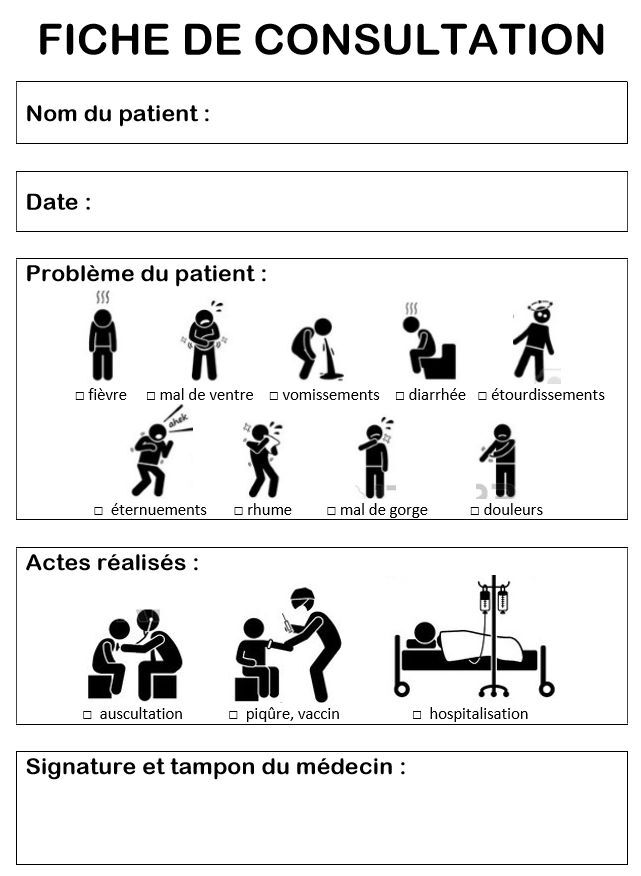 FICHE DE CONSULTATION

Nom du patient :

Date :

Problème du patient :

ahek

□ fièvre □ mal de ventre □ vomissements □ diarrhée □ étourdissements

□ éternuements □ rhume □ mal de gorge □ douleurs

Actes réalisés :

□ auscultation □ piqûre, vaccin □ hospitalisation

Signature et tampon du médecin :